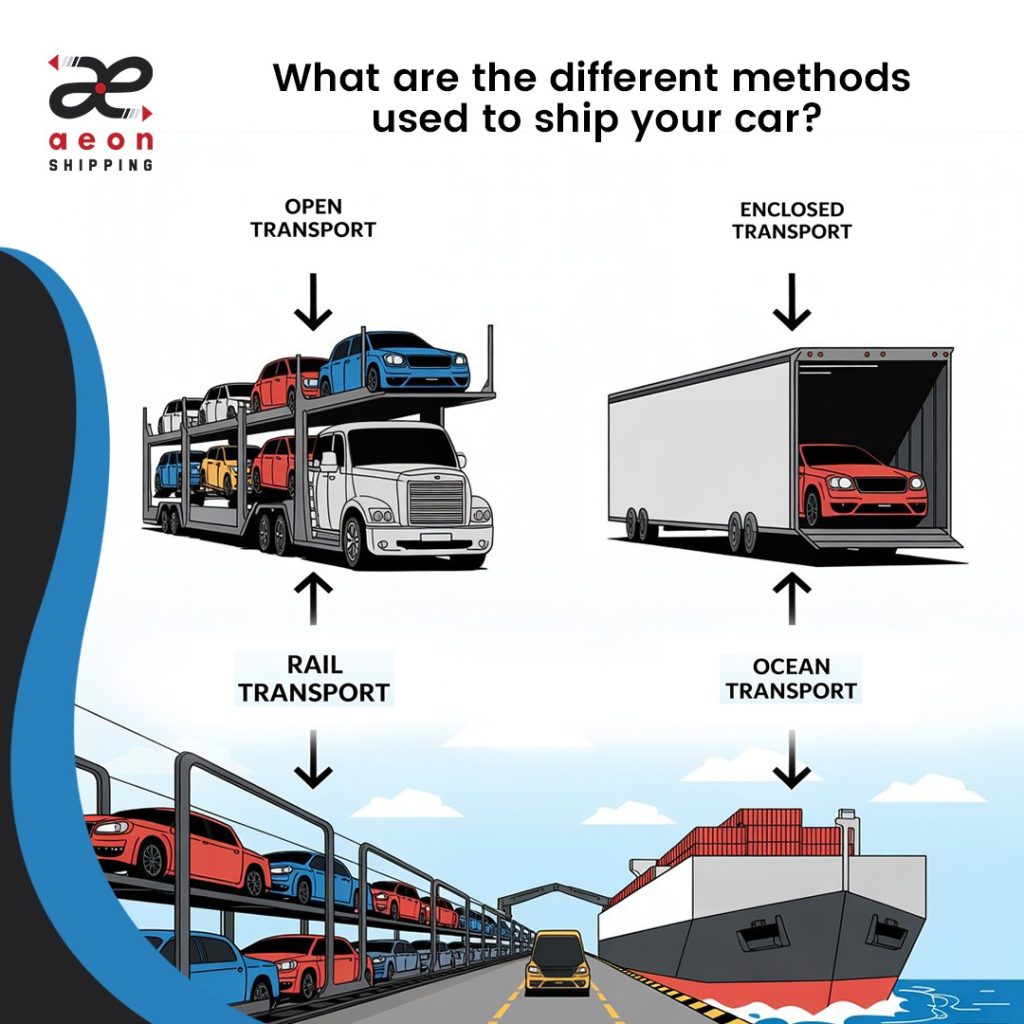 aeon
SHIPPING

What are the different methods used to ship your car?

OPEN TRANSPORT

ENCLOSED TRANSPORT

RAIL TRANSPORT

OCEAN TRANSPORT